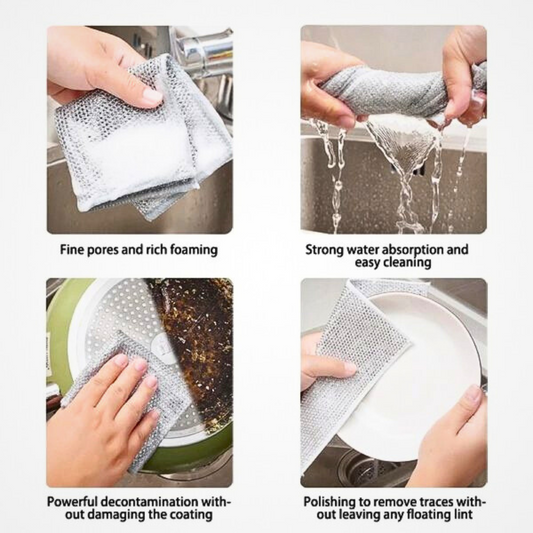 Fine pores and rich foaming

Strong water absorption and easy cleaning

Powerful decontamination without damaging the coating

Polishing to remove traces without leaving any floating lint