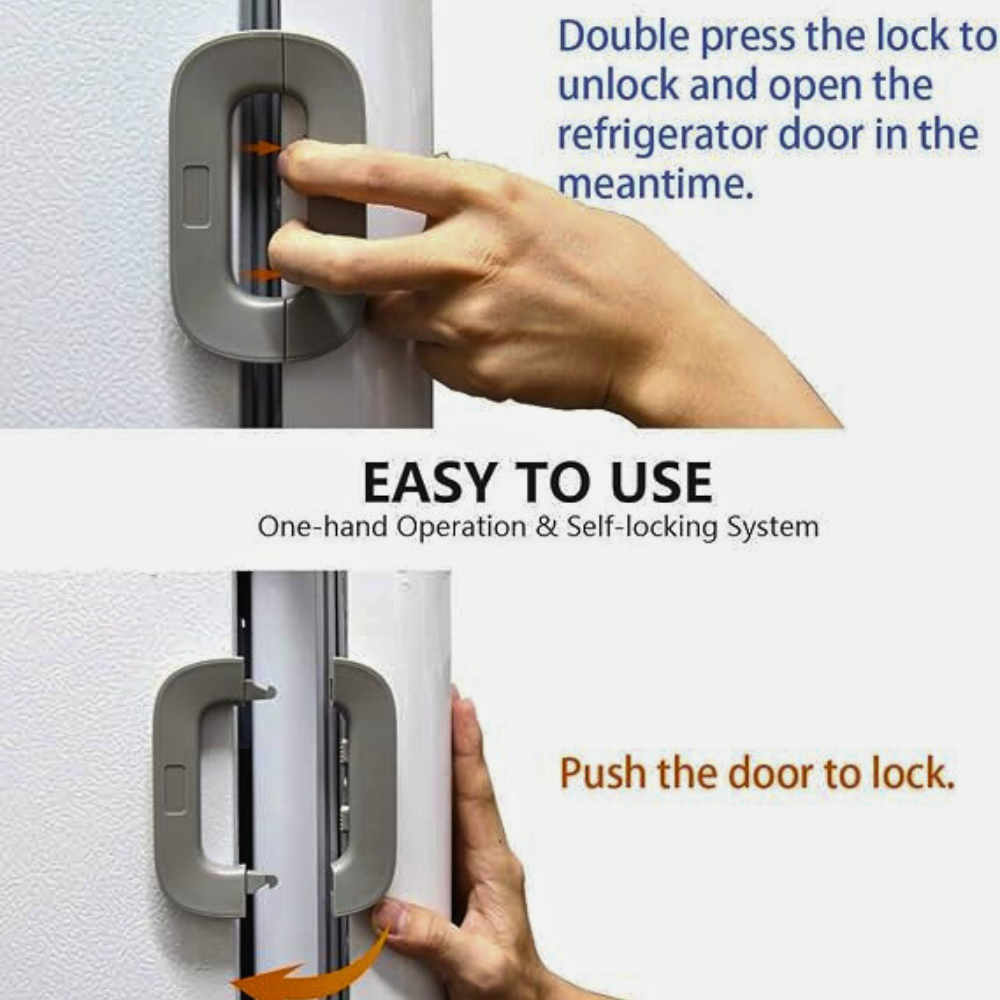 Double press the lock to unlock and open the refrigerator door in the meantime.

EASY TO USE
One-hand Operation & Self-locking System

Push the door to lock.