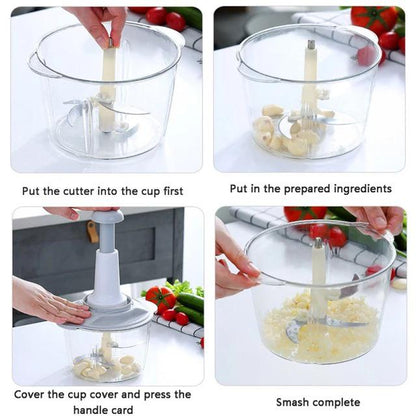 Put the cutter into the cup first

Put in the prepared ingredients

Cover the cup cover and press the handle card

Smash complete