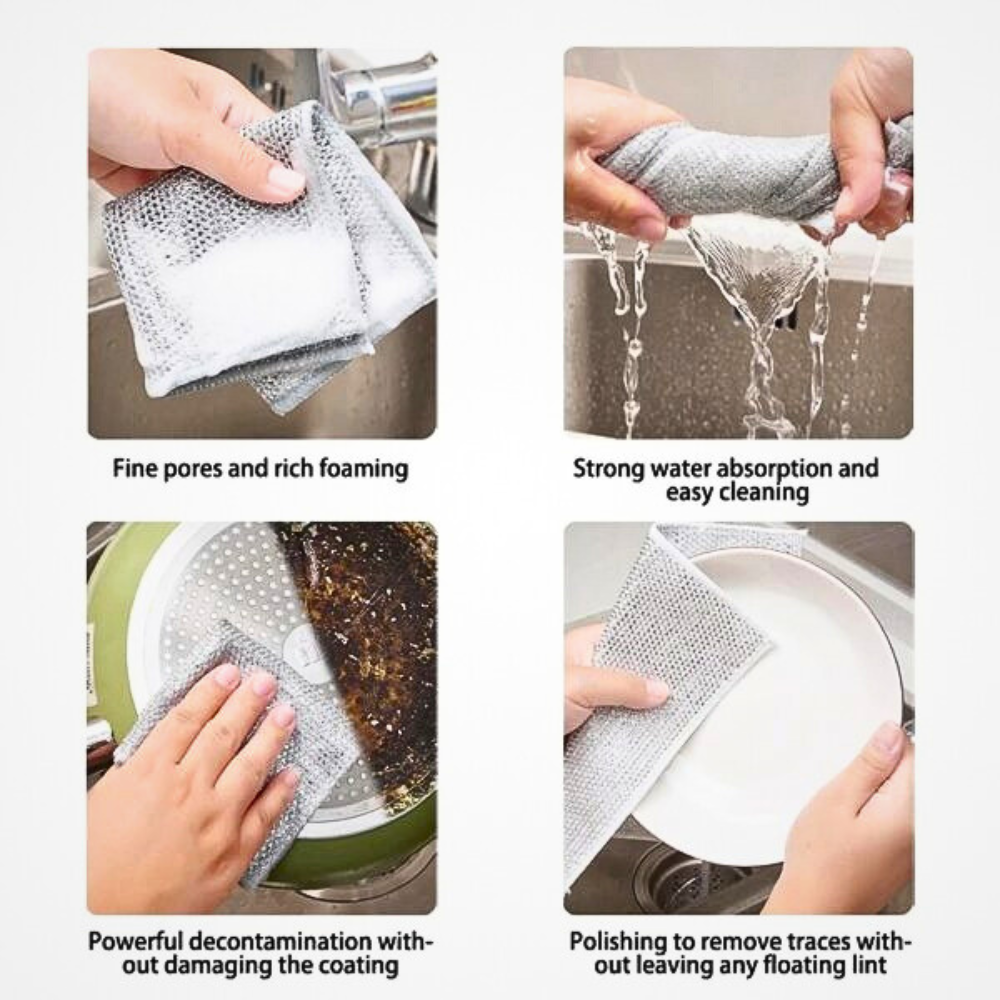 Fine pores and rich foaming

Strong water absorption and easy cleaning

Powerful decontamination without damaging the coating

Polishing to remove traces without leaving any floating lint