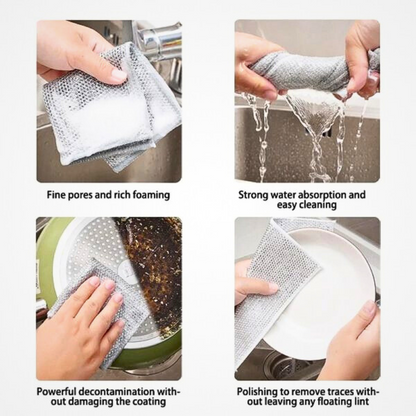 Fine pores and rich foaming

Strong water absorption and easy cleaning

Powerful decontamination without damaging the coating

Polishing to remove traces without leaving any floating lint